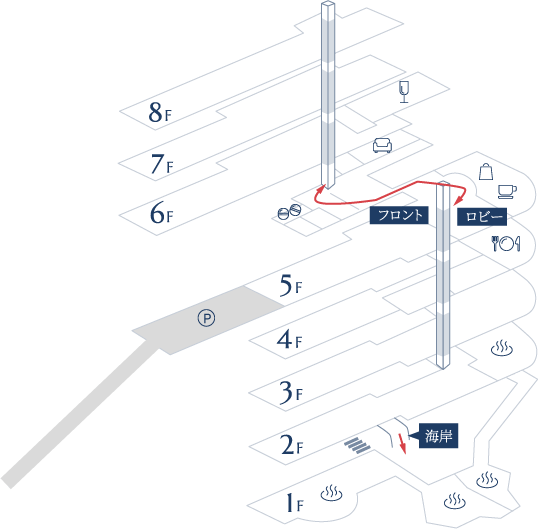 8F
7F
6F
フロント
ロビー
5F
P
4F
3F
2F
海岸
1F